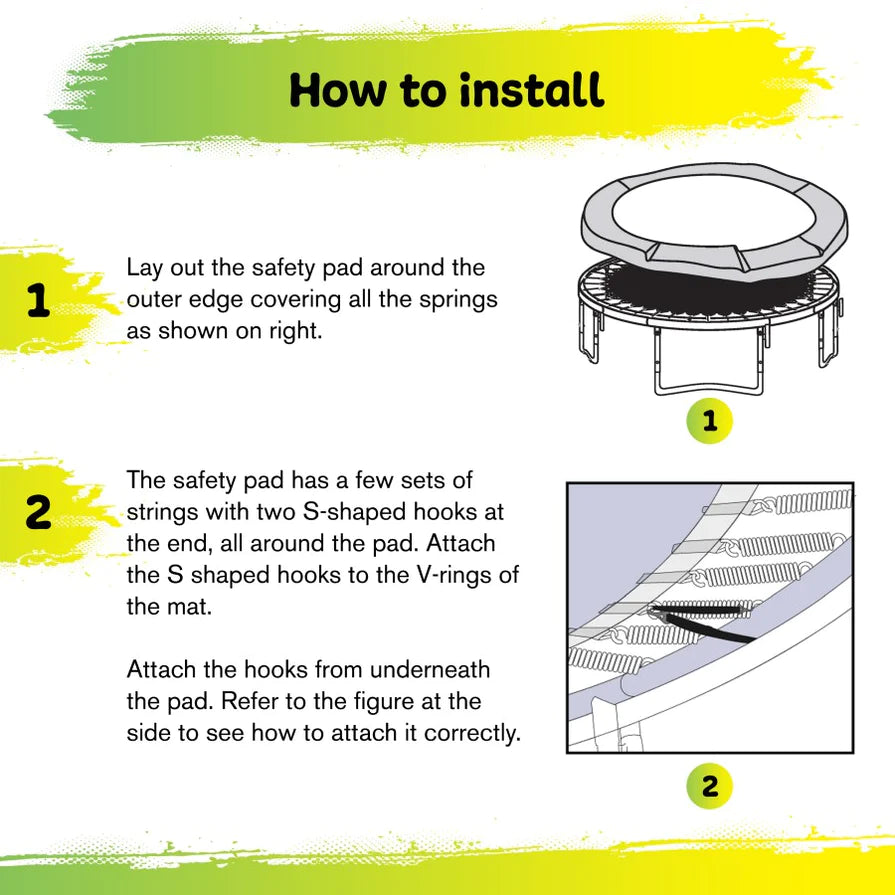 How to install

1

Lay out the safety pad around the outer edge covering all the springs as shown on right.

1

2

The safety pad has a few sets of strings with two S-shaped hooks at the end, all around the pad. Attach the S shaped hooks to the V-rings of the mat.

Attach the hooks from underneath the pad. Refer to the figure at the side to see how to attach it correctly.

2